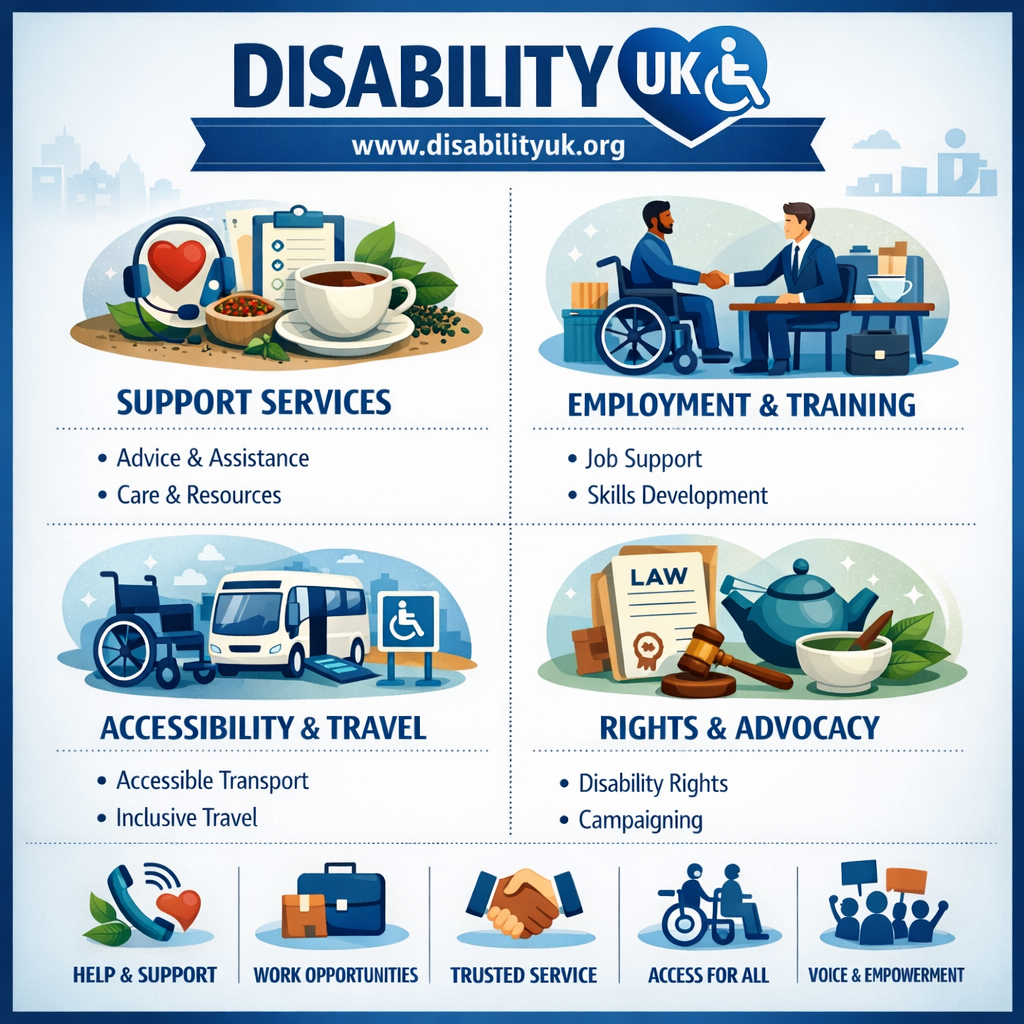 DISABILITY UK

www.disabilityuk.org

SUPPORT SERVICES

• Advice & Assistance
• Care & Resources

EMPLOYMENT & TRAINING

• Job Support
• Skills Development

ACCESSIBILITY & TRAVEL

• Accessible Transport
• Inclusive Travel

LAW

RIGHTS & ADVOCACY

• Disability Rights
• Campaigning

HELP & SUPPORT

WORK OPPORTUNITIES

TRUSTED SERVICE

ACCESS FOR ALL

VOICE & EMPOWERMENT